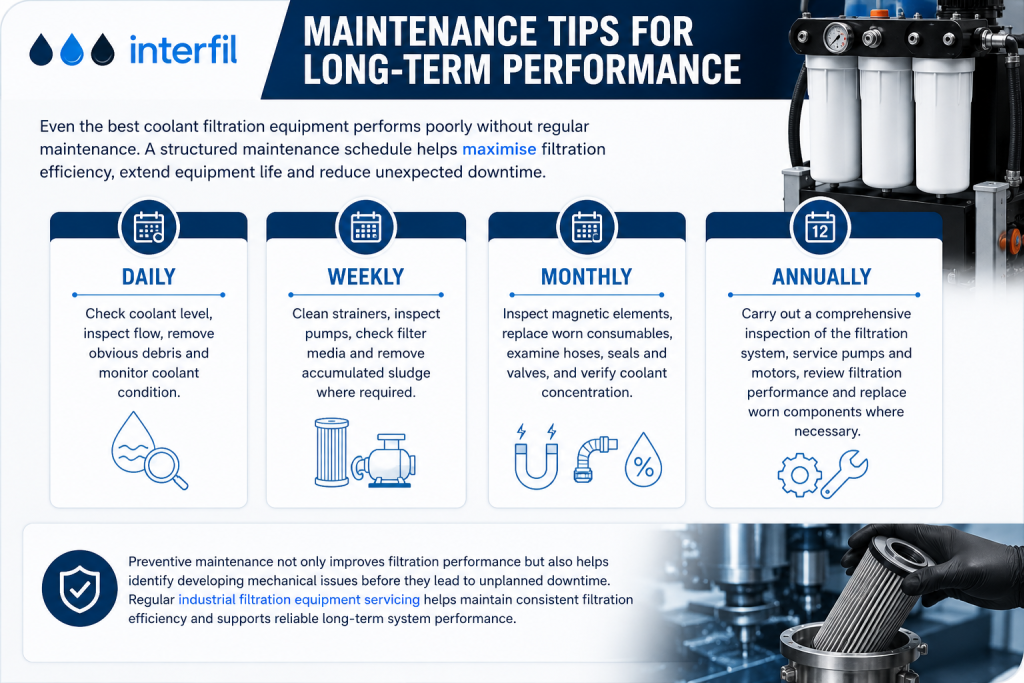 interfil

MAINTENANCE TIPS FOR LONG-TERM PERFORMANCE

Even the best coolant filtration equipment performs poorly without regular maintenance. A structured maintenance schedule helps maximise filtration efficiency, extend equipment life and reduce unexpected downtime.

DAILY

Check coolant level, inspect flow, remove obvious debris and monitor coolant condition.

WEEKLY

Clean strainers, inspect pumps, check filter media and remove accumulated sludge where required.

MONTHLY

Inspect magnetic elements, replace worn consumables, examine hoses, seals and valves, and verify coolant concentration.

%

12

ANNUALLY

Carry out a comprehensive inspection of the filtration system, service pumps and motors, review filtration performance and replace worn components where necessary.

Preventive maintenance not only improves filtration performance but also helps identify developing mechanical issues before they lead to unplanned downtime. Regular industrial filtration equipment servicing helps maintain consistent filtration efficiency and supports reliable long-term system performance.